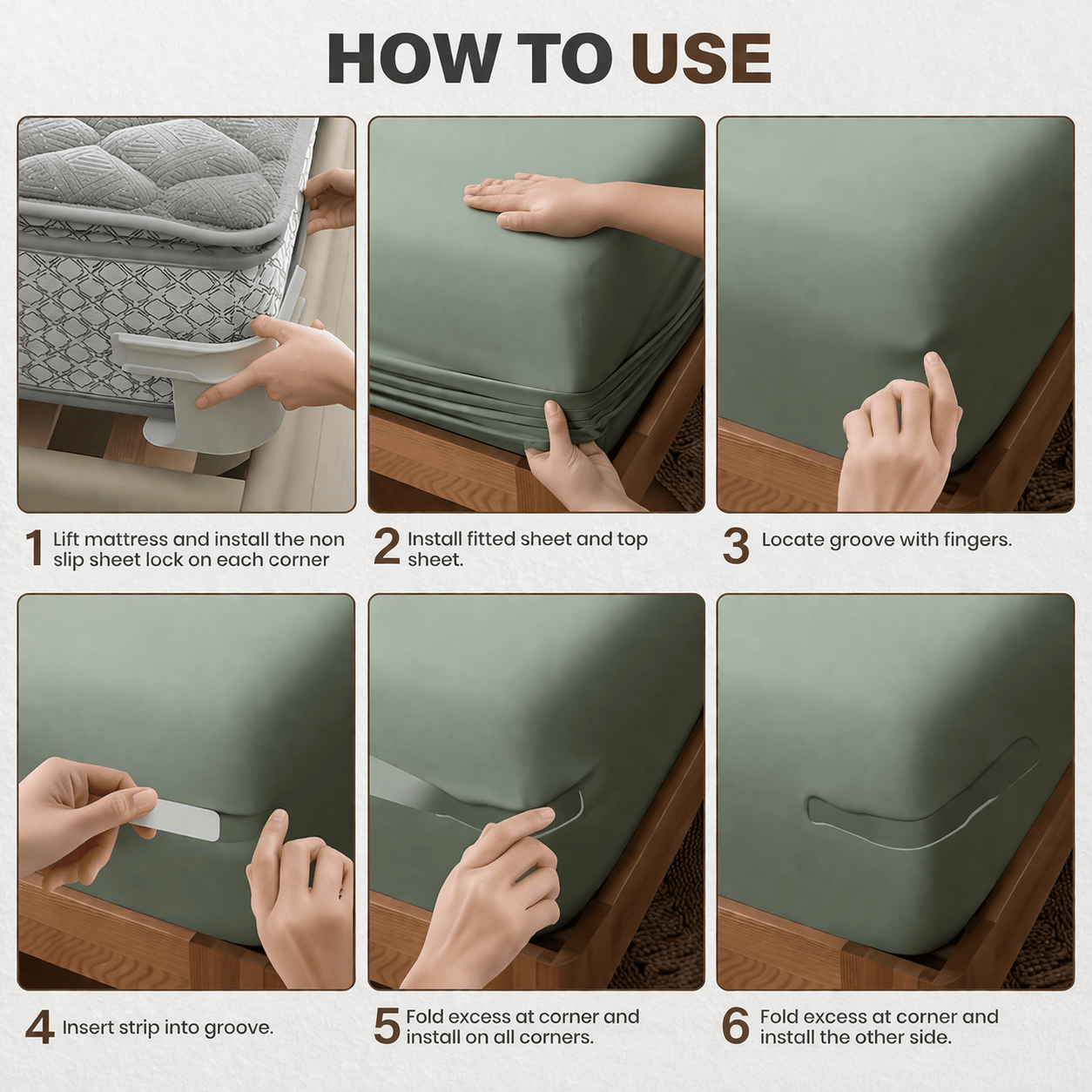 HOW TO USE

1 Lift mattress and install the non slip sheet lock on each corner

2 Install fitted sheet and top sheet.

3 Locate groove with fingers.

4 Insert strip into groove.

5 Fold excess at corner and install on all corners.

6 Fold excess at corner and install the other side.