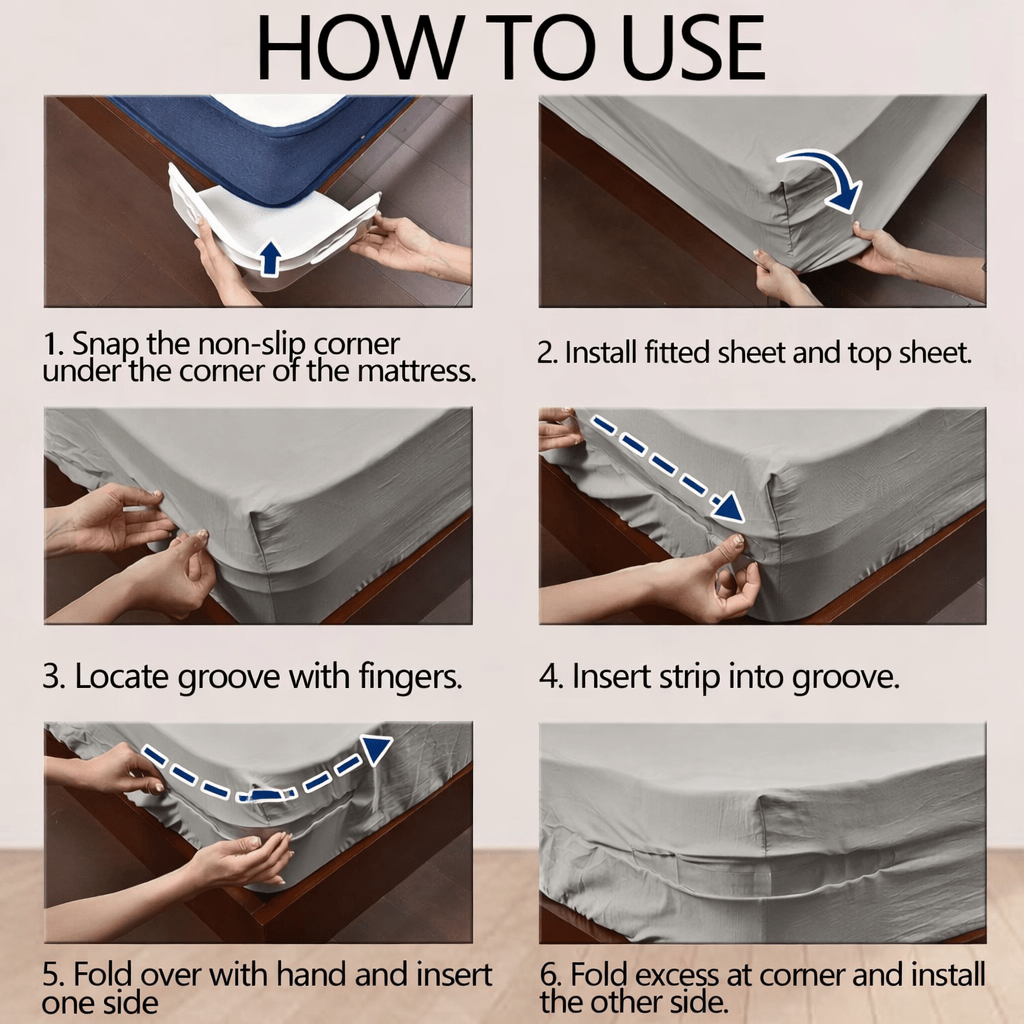 HOW TO USE

1. Snap the non-slip corner under the corner of the mattress.

2. Install fitted sheet and top sheet.

3. Locate groove with fingers.

4. Insert strip into groove.

5. Fold over with hand and insert one side

6. Fold excess at corner and install the other side.